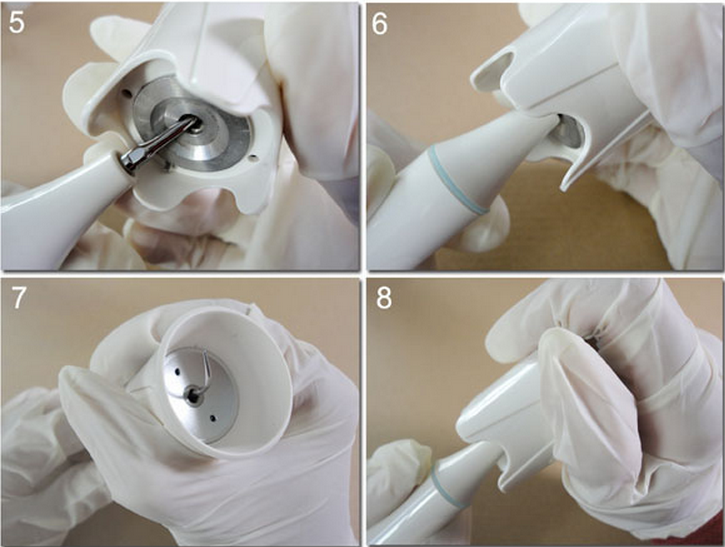 5

6

7

8